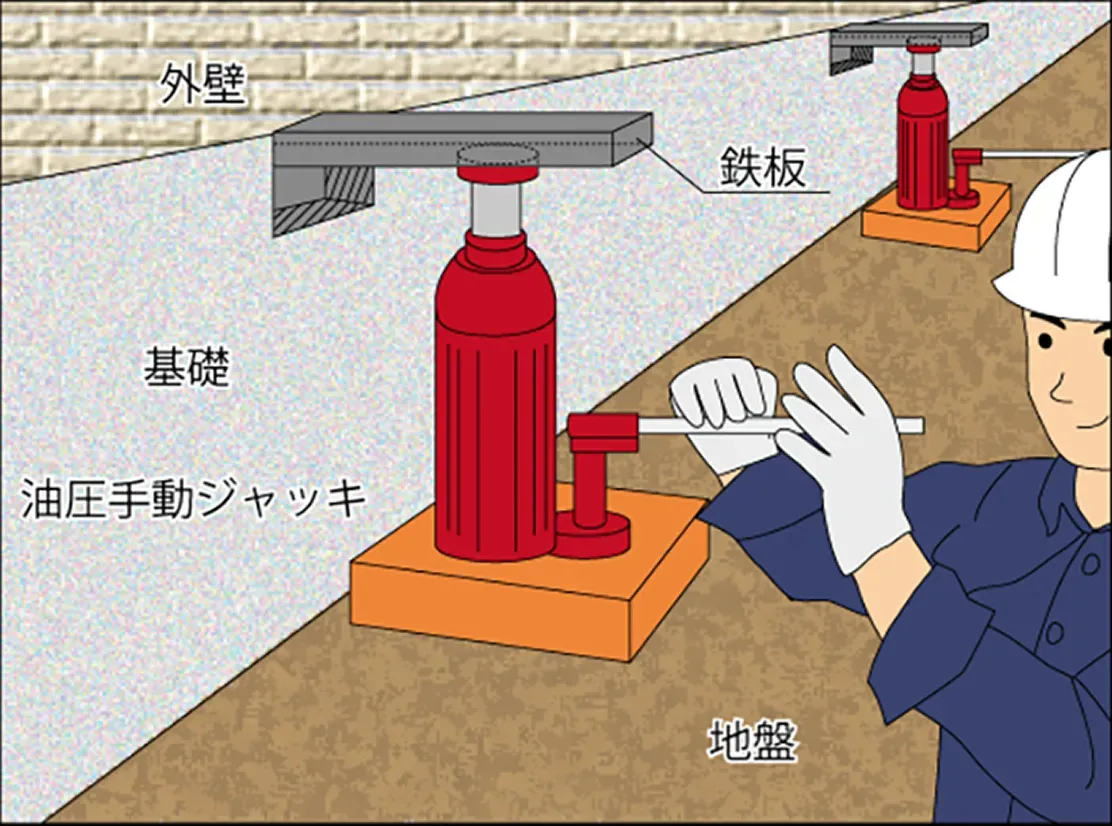 外壁

鉄板

基礎

油圧手動ジャッキ

地盤